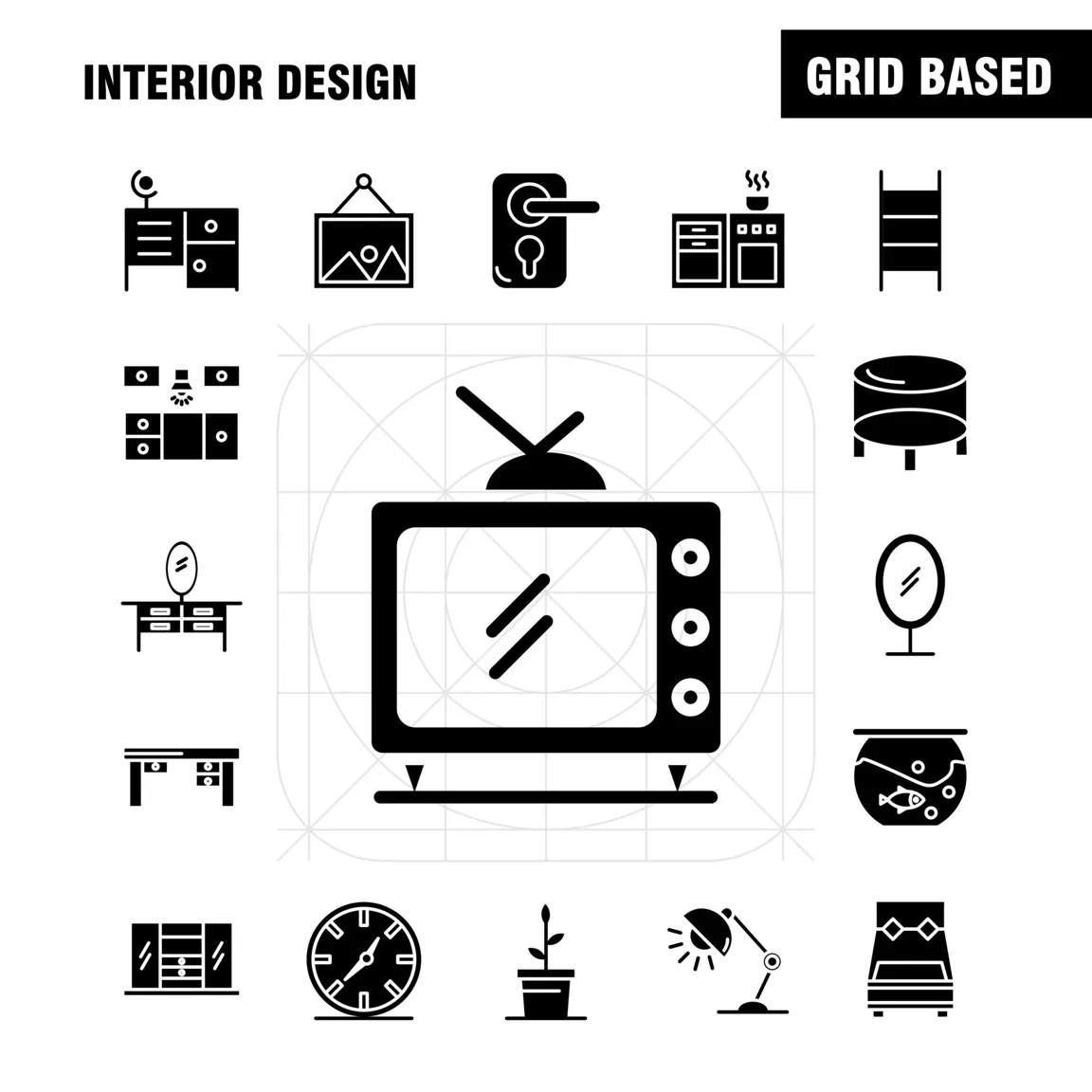 INTERIOR DESIGN

GRID BASED